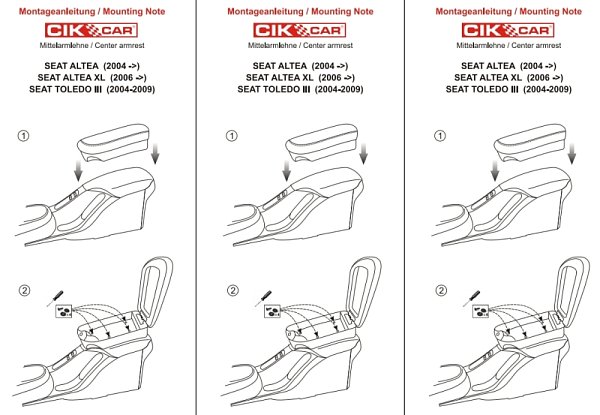 Montageanleitung / Mounting Note

CIK CAR

Mittelarmlehne / Center armrest

SEAT ALTEA (2004 ->)
SEAT ALTEA XL (2006 ->)
SEAT TOLEDO III (2004-2009)

①

②

Montageanleitung / Mounting Note

CIK CAR

Mittelarmlehne / Center armrest

SEAT ALTEA (2004 ->)
SEAT ALTEA XL (2006 ->)
SEAT TOLEDO III (2004-2009)

①

②

Montageanleitung / Mounting Note

CIK CAR

Mittelarmlehne / Center armrest

SEAT ALTEA (2004 ->)
SEAT ALTEA XL (2006 ->)
SEAT TOLEDO III (2004-2009)

①

②