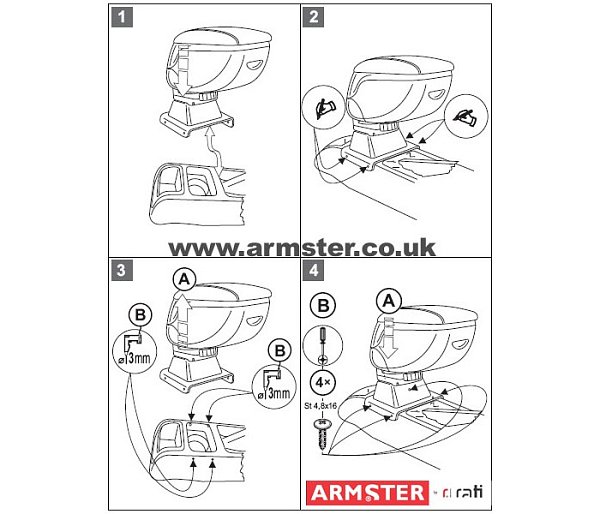 1

2

www.armster.co.uk

3

A

B

ø 3mm

B

ø 3mm

4

B

A

4×

St 4,8x16

ARMSTER by rati