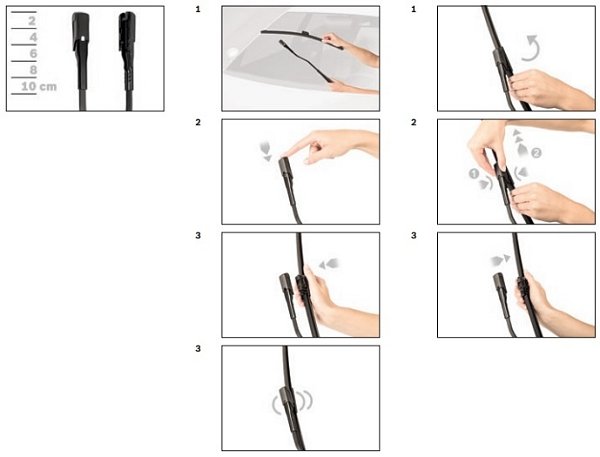 2
4
6
8
10 cm

1

2

3

3

1

2

1
2

3