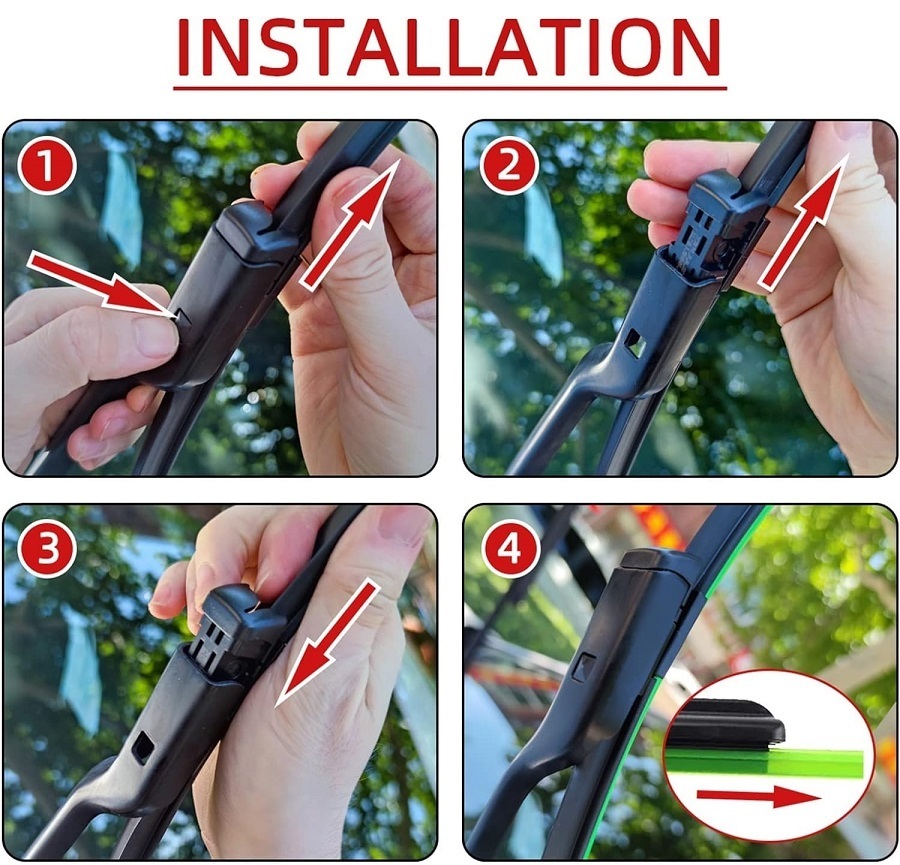 INSTALLATION

1

2

3

4