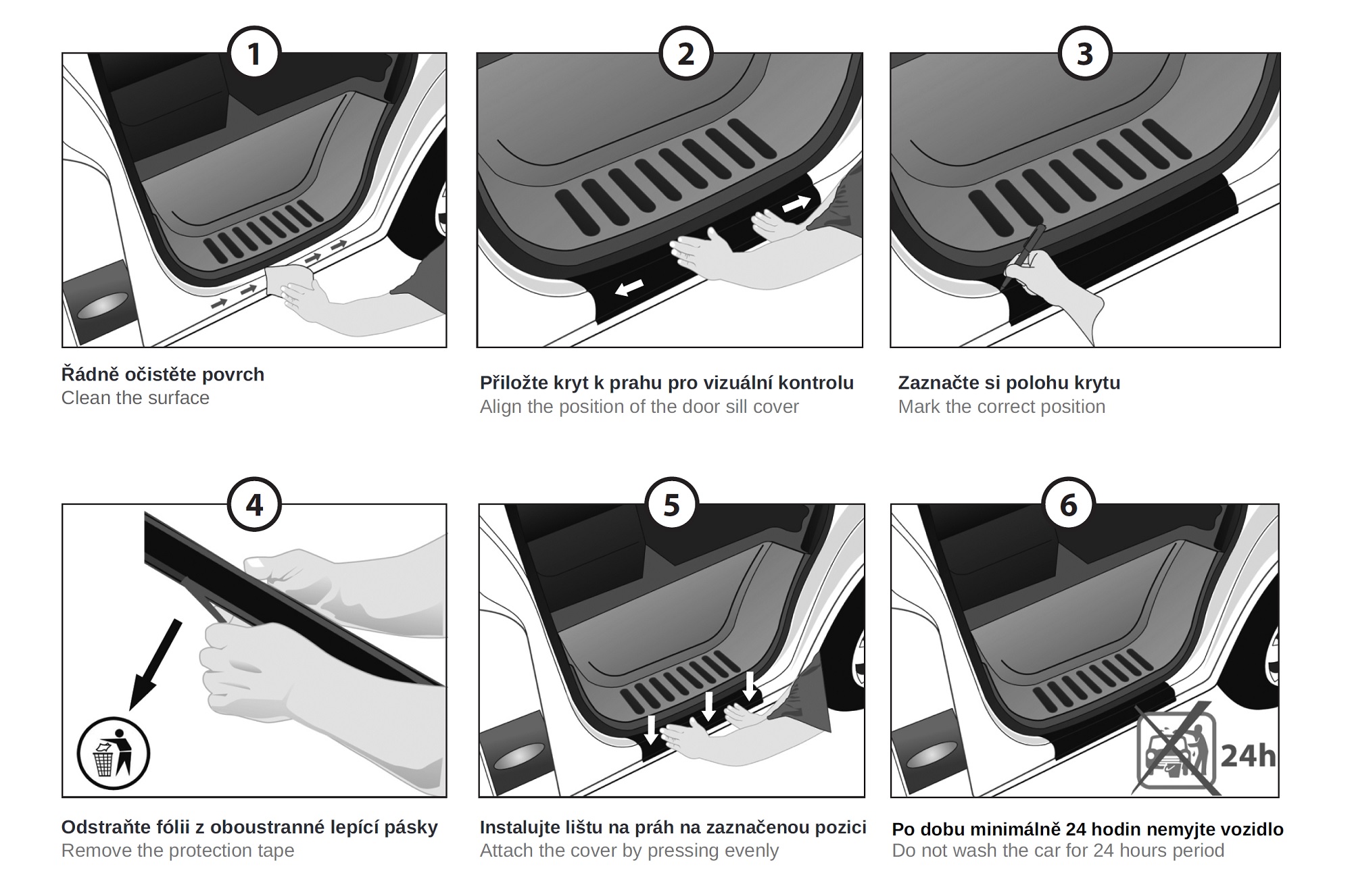 1

Řádně očistěte povrch
Clean the surface

2

Přiložte kryt k prahu pro vizuální kontrolu
Align the position of the door sill cover

3

Zaznačte si polohu krytu
Mark the correct position

4

Odstraňte fólii z oboustranné lepící pásky
Remove the protection tape

5

Instalujte lištu na práh na zaznačenou pozici
Attach the cover by pressing evenly

6

24h

Po dobu minimálně 24 hodin nemyjte vozidlo
Do not wash the car for 24 hours period