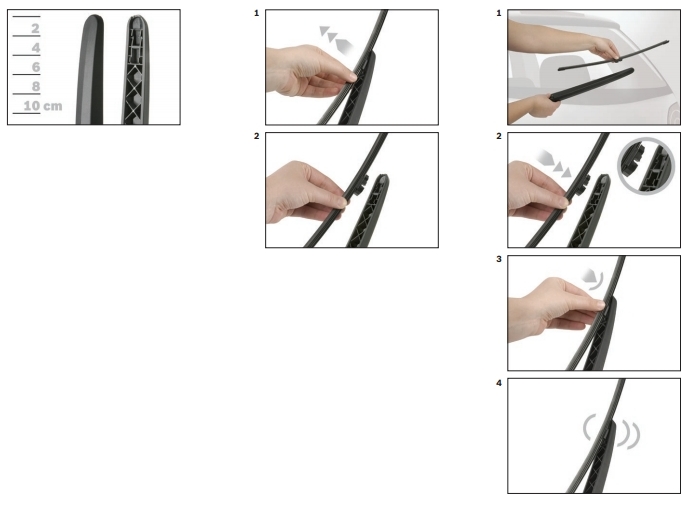 2
4
6
8
10 cm

1

2

1

2

3

4