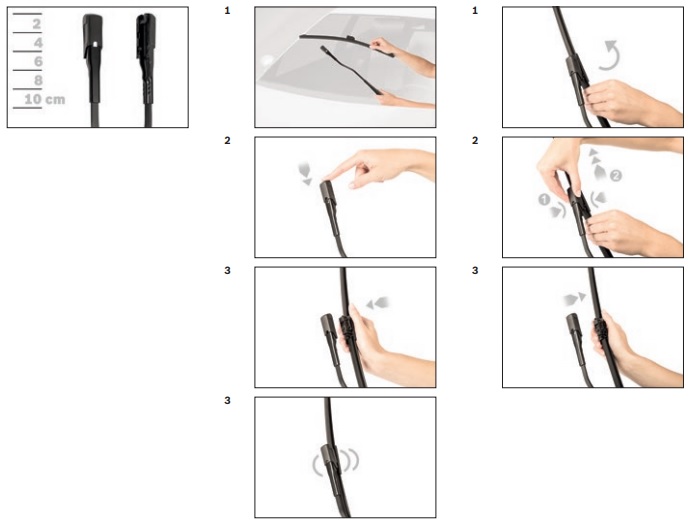 2
4
6
8
10 cm

1

2

3

3

1

2

1
2

3