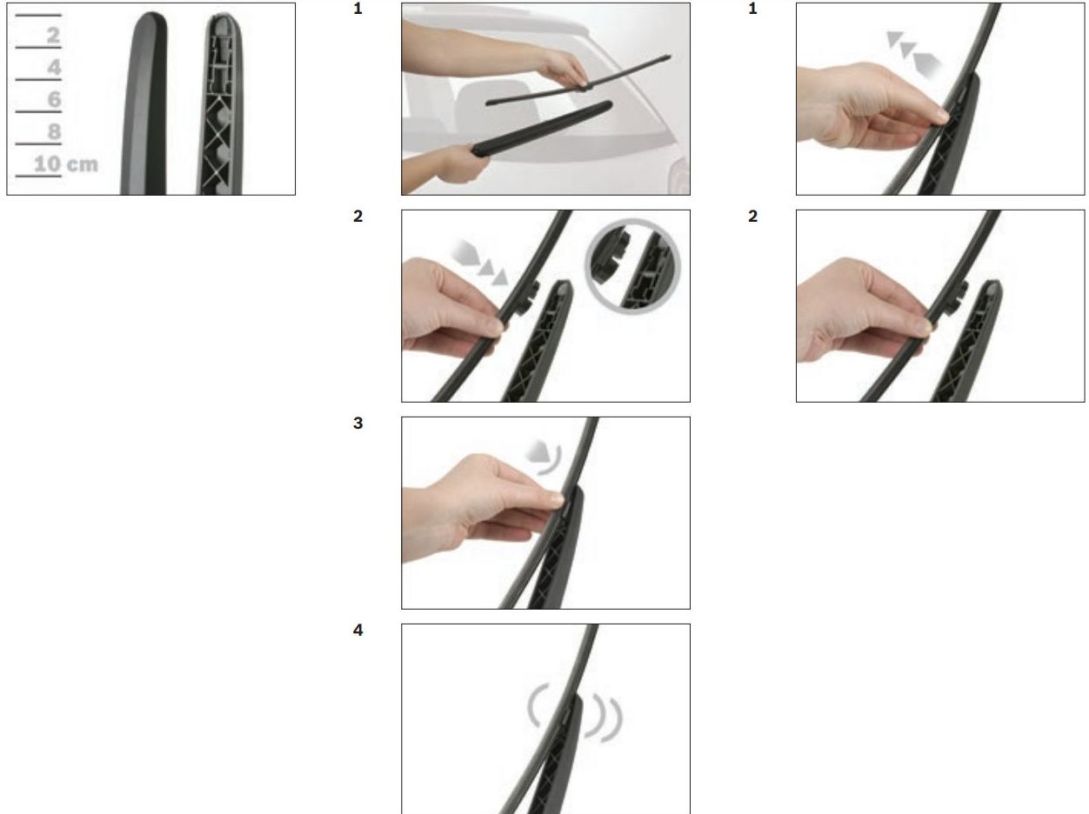 2
4
6
8
10 cm

1

2

3

4

1

2