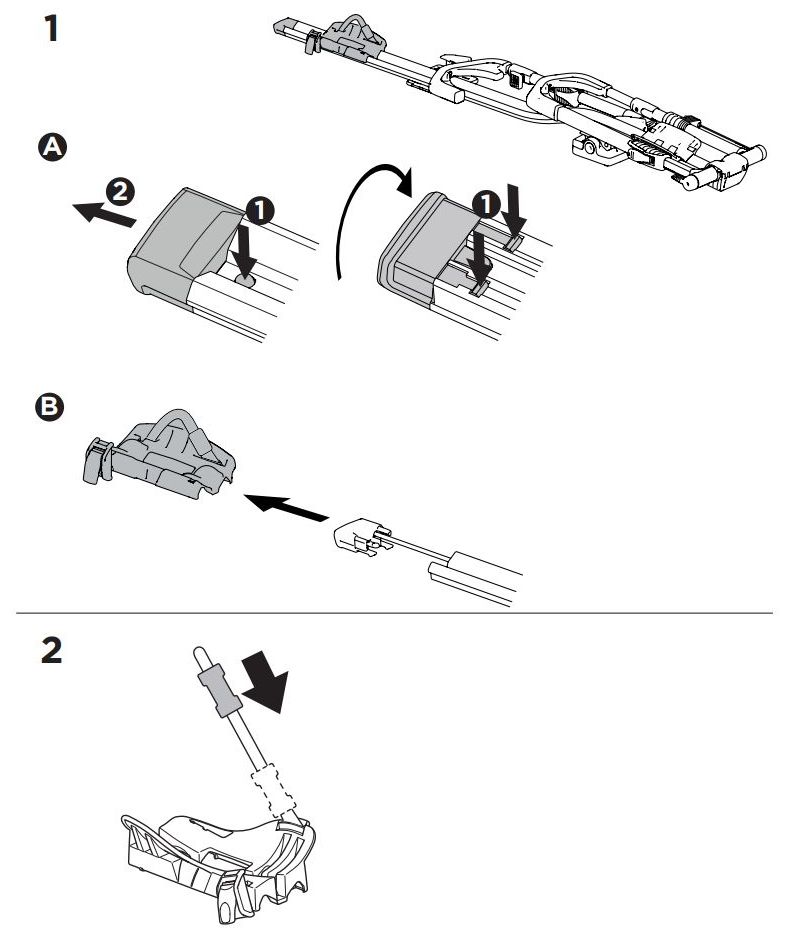 1

A

2

1

1

B

2