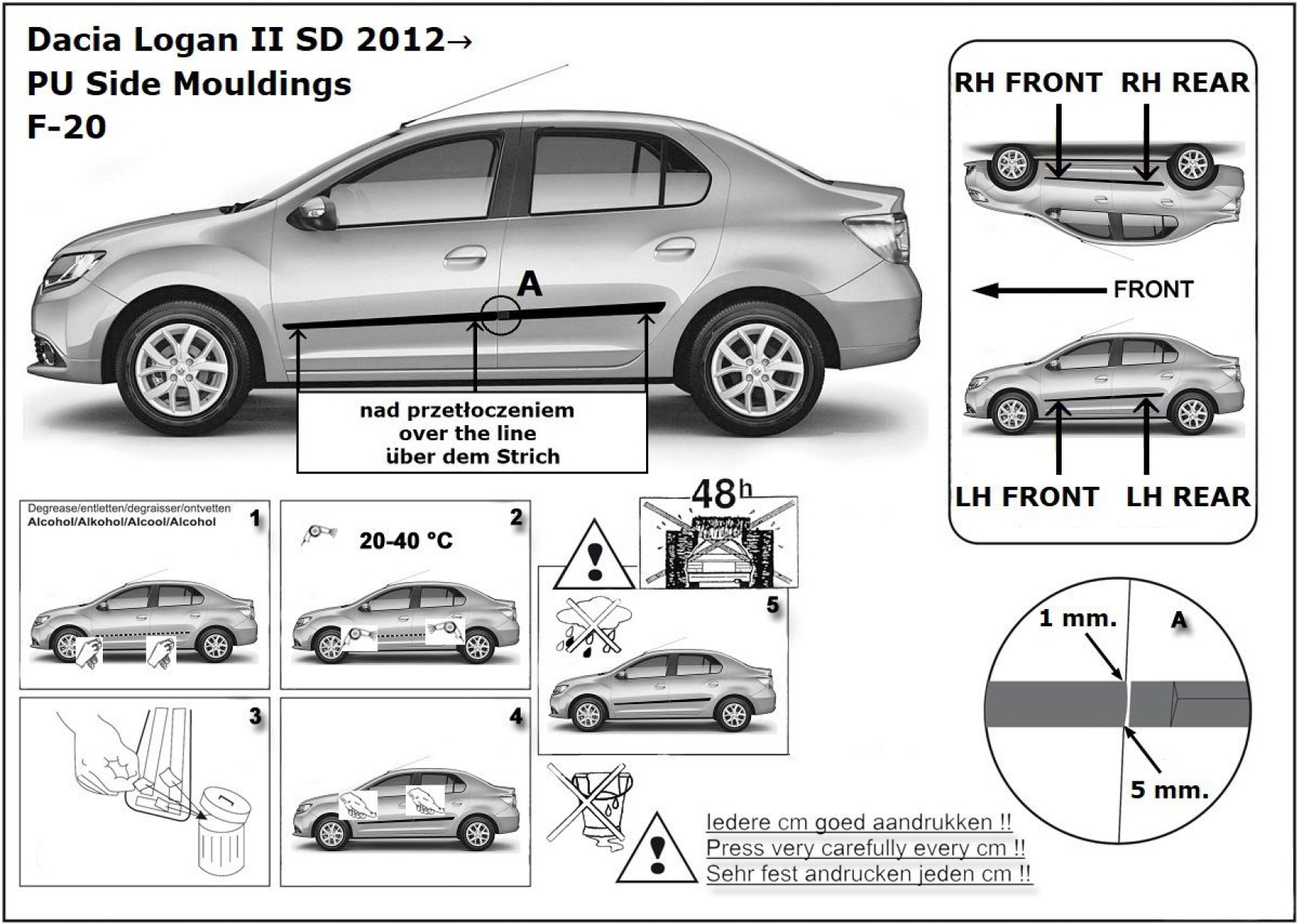 Dacia Logan II SD 2012→
PU Side Mouldings
F-20

A

nad przetłoczeniem
over the line
über dem Strich

RH FRONT RH REAR

FRONT

LH FRONT LH REAR

Degrease/entletten/degraisser/ontvetten
Alcohol/Alkohol/Alcool/Alcohol
1

20-40 °C
2

3

4

48h

5

1 mm.
A
5 mm.

Iedere cm goed aandrukken !!
Press very carefully every cm !!
Sehr fest andrucken jeden cm !!