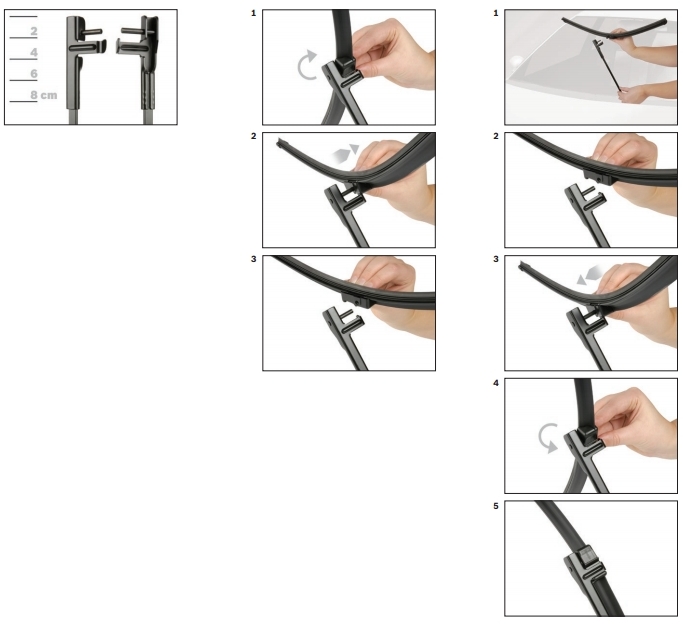 2
4
6
8 cm

1

2

3

1

2

3

4

5