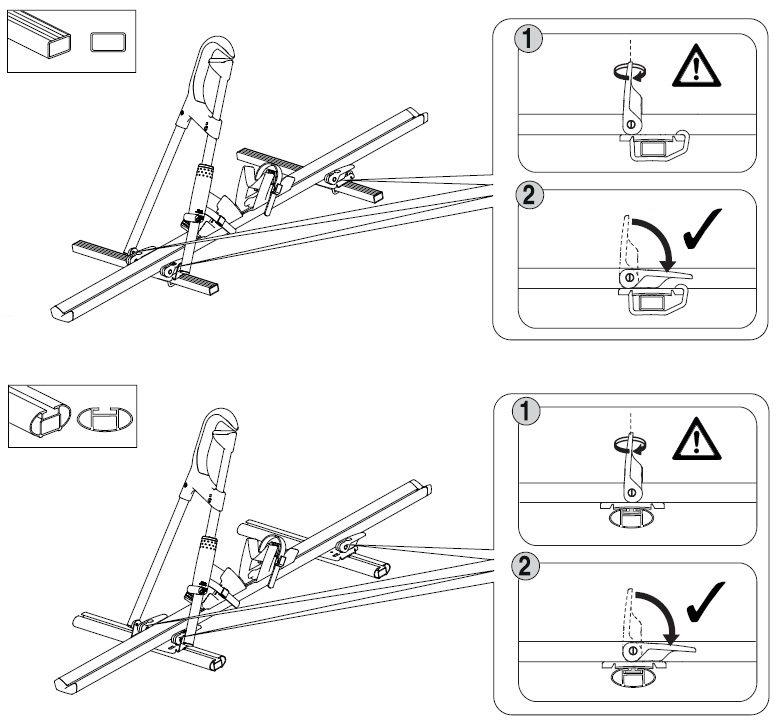 1

2

1

2